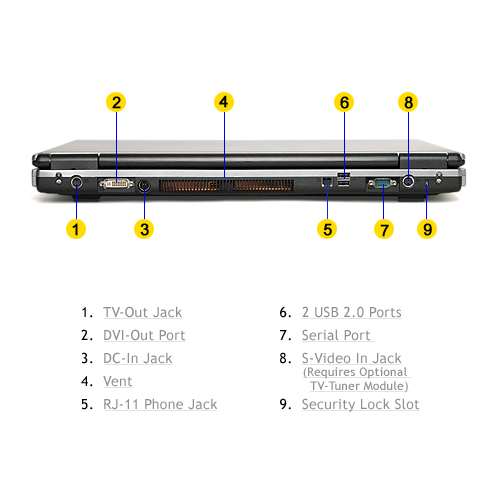 2 4 6 8

1 3 5 7 9

1. TV-Out Jack
2. DVI-Out Port
3. DC-In Jack
4. Vent
5. RJ-11 Phone Jack

6. 2 USB 2.0 Ports
7. Serial Port
8. S-Video In Jack (Requires Optional TV-Tuner Module)
9. Security Lock Slot