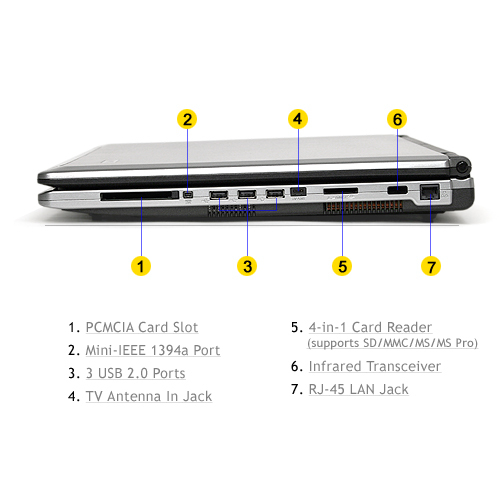 2 4 6

1 3 5 7

1. PCMCIA Card Slot
2. Mini-IEEE 1394a Port
3. 3 USB 2.0 Ports
4. TV Antenna In Jack

5. 4-in-1 Card Reader (supports SD/MMC/MS/MS Pro)
6. Infrared Transceiver
7. RJ-45 LAN Jack