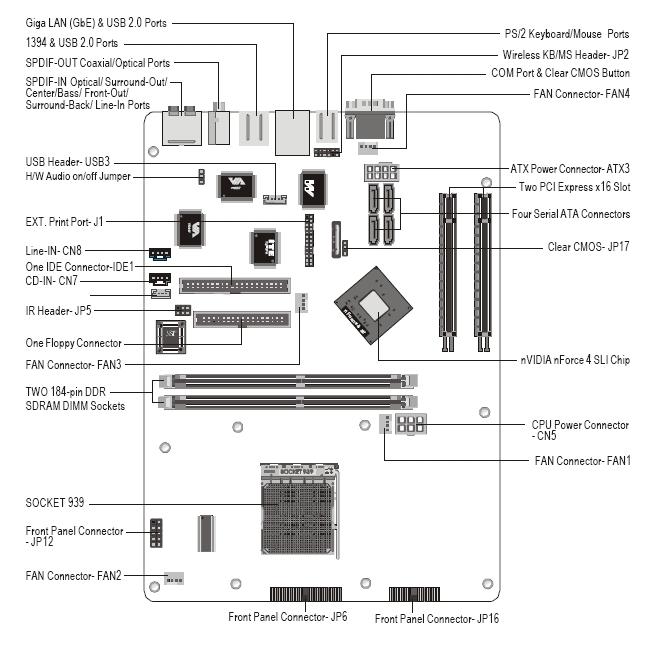 Giga LAN (GbE) & USB 2.0 Ports
1394 & USB 2.0 Ports
SPDIF-OUT Coaxial/Optical Ports
SPDIF-IN Optical/ Surround-Out/ Center/Bass/ Front-Out/ Surround-Back/ Line-In Ports
USB Header- USB3
H/W Audio on/off Jumper
EXT. Print Port- J1
Line-IN- CN8
One IDE Connector-IDE1
CD-IN- CN7
IR Header- JP5
One Floppy Connector
FAN Connector- FAN3
TWO 184-pin DDR SDRAM DIMM Sockets
SOCKET 939
Front Panel Connector - JP12
FAN Connector- FAN2

PS/2 Keyboard/Mouse Ports
Wireless KB/MS Header- JP2
COM Port & Clear CMOS Button
FAN Connector- FAN4
ATX Power Connector- ATX3
Two PCI Express x16 Slot
Four Serial ATA Connectors
Clear CMOS- JP17
nVIDIA nForce 4 SLI Chip
CPU Power Connector - CN5
FAN Connector- FAN1

SOCKET 939

Front Panel Connector- JP6
Front Panel Connector- JP16