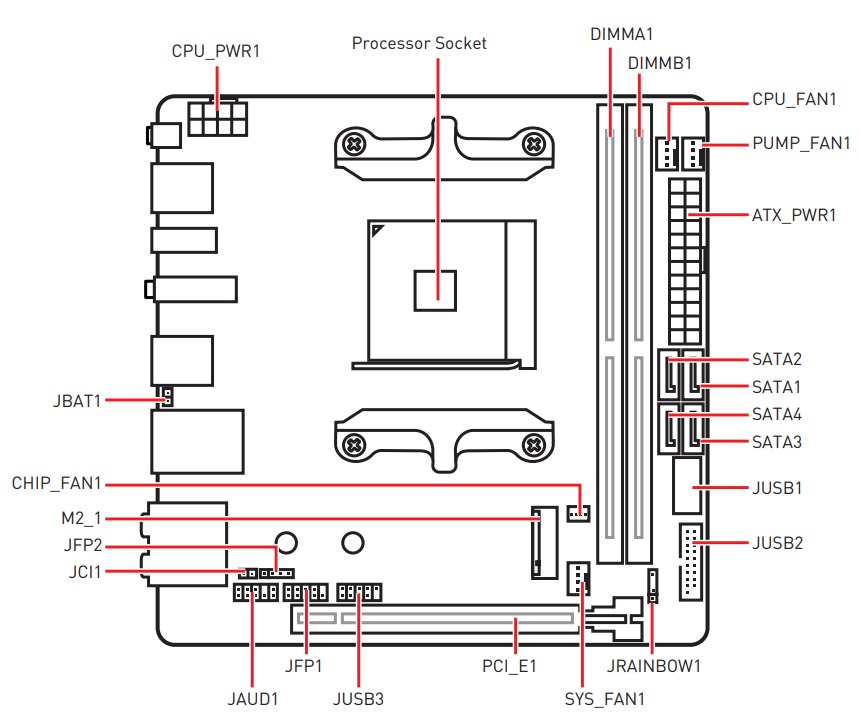 CPU_PWR1
Processor Socket
DIMMA1
DIMMB1
CPU_FAN1
PUMP_FAN1
ATX_PWR1
SATA2
SATA1
SATA4
SATA3
JUSB1
JUSB2
JBAT1
CHIP_FAN1
M2_1
JFP2
JCI1
JAUD1
JFP1
JUSB3
PCI_E1
SYS_FAN1
JRAINBOW1