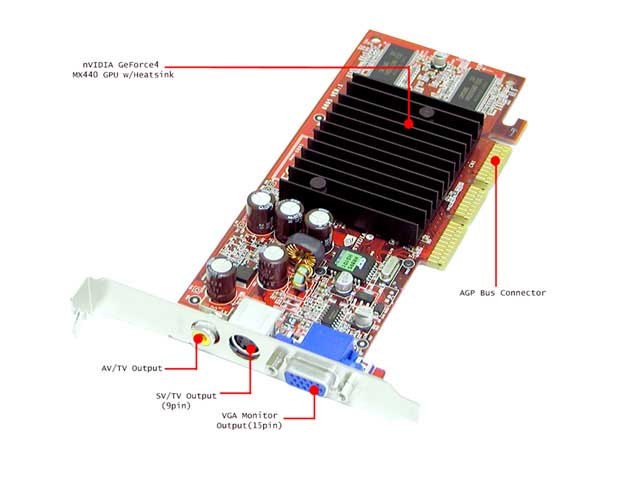 nVIDIA GeForce4
MX440 GPU w/Heatsink

AGP Bus Connector

AV/TV Output

SV/TV Output
(9pin)

VGA Monitor
Output(15pin)