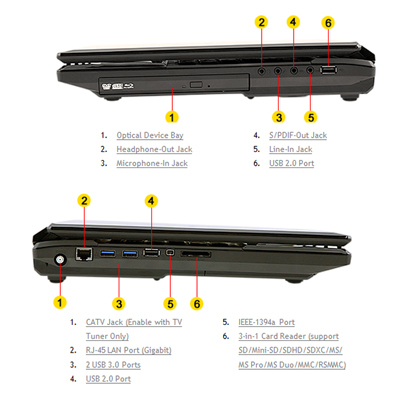 2 4 6

1

3 5

1. Optical Device Bay
2. Headphone-Out Jack
3. Microphone-In Jack

4. S/PDIF-Out Jack
5. Line-In Jack
6. USB 2.0 Port

2 4

1 3 5 6

1. CATV Jack (Enable with TV Tuner Only)
2. RJ-45 LAN Port (Gigabit)
3. 2 USB 3.0 Ports
4. USB 2.0 Port

5. IEEE-1394a Port
6. 3-in-1 Card Reader (support SD/Mini-SD/SDHD/SDXC/MS/ MS Pro/MS Duo/MMC/RSMMC)